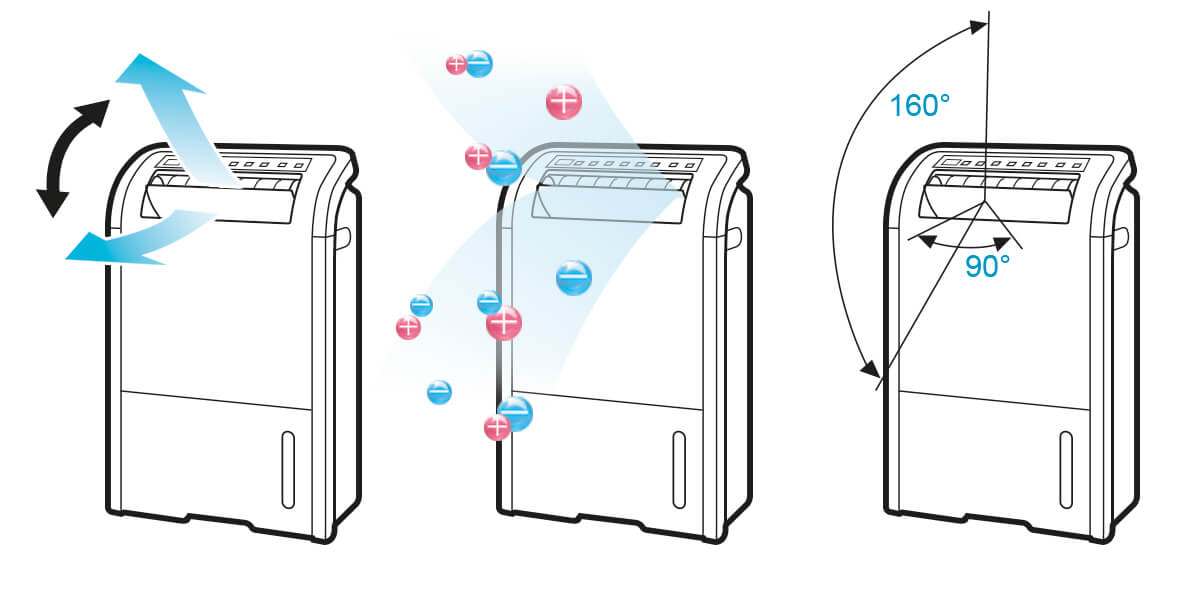 160°

90°