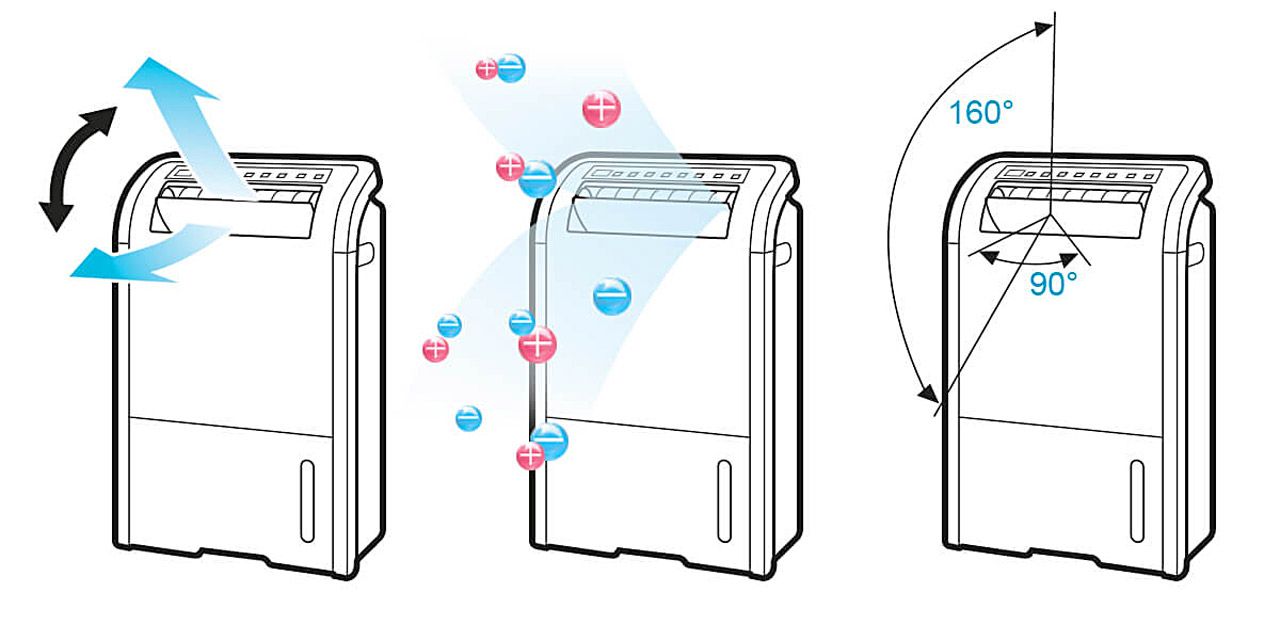 160°

90°